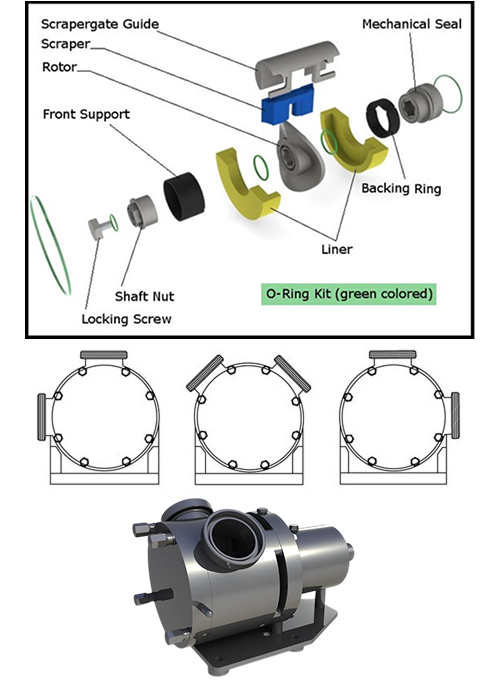 Scrapergate Guide
Scraper
Rotor
Front Support
Mechanical Seal
Backing Ring
Liner
Shaft Nut
Locking Screw
O-Ring Kit (green colored)